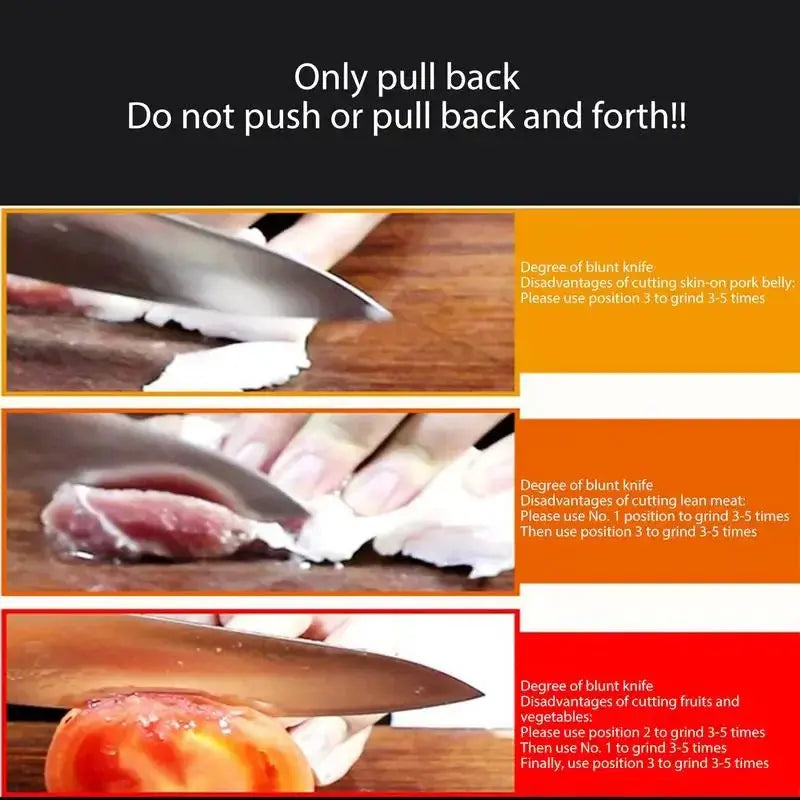 Only pull back
Do not push or pull back and forth!!

Degree of blunt knife
Disadvantages of cutting skin-on pork belly:
Please use position 3 to grind 3-5 times

Degree of blunt knife
Disadvantages of cutting lean meat:
Please use No. 1 position to grind 3-5 times
Then use position 3 to grind 3-5 times

Degree of blunt knife
Disadvantages of cutting fruits and vegetables:
Please use position 2 to grind 3-5 times
Then use No. 1 to grind 3-5 times
Finally, use position 3 to grind 3-5 times