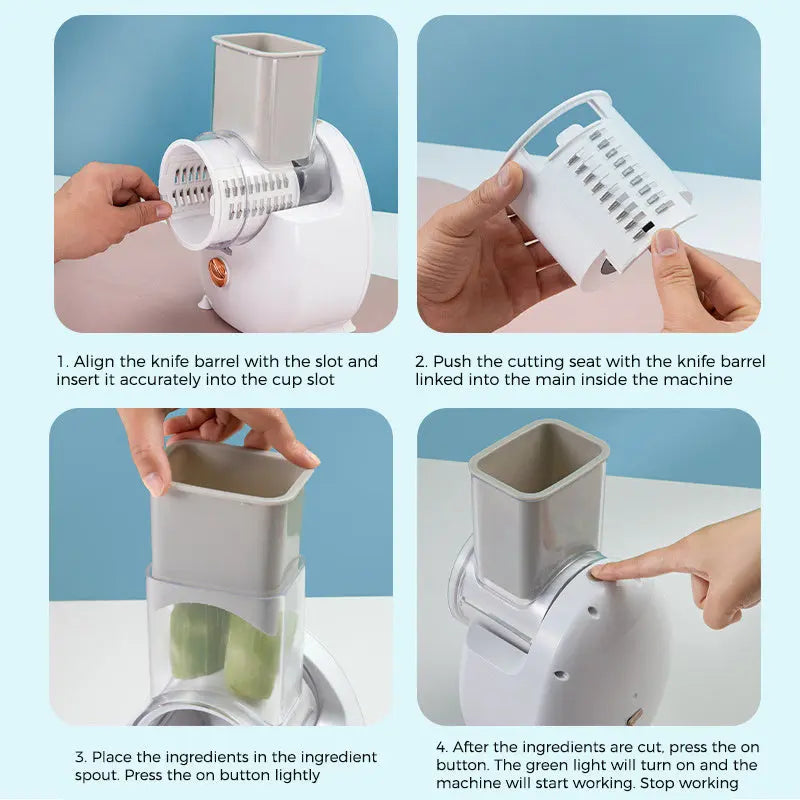 1. Align the knife barrel with the slot and insert it accurately into the cup slot

2. Push the cutting seat with the knife barrel linked into the main inside the machine

3. Place the ingredients in the ingredient spout. Press the on button lightly

4. After the ingredients are cut, press the on button. The green light will turn on and the machine will start working. Stop working