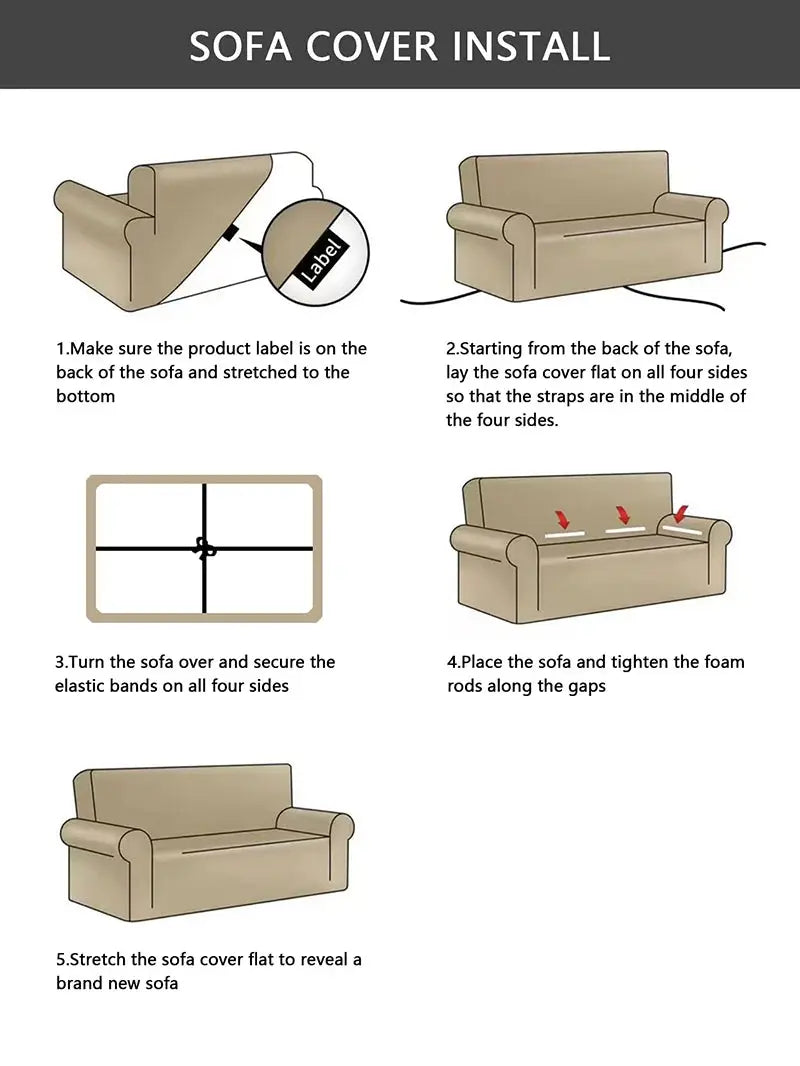 SOFA COVER INSTALL

Label

1.Make sure the product label is on the back of the sofa and stretched to the bottom

2.Starting from the back of the sofa, lay the sofa cover flat on all four sides so that the straps are in the middle of the four sides.

3.Turn the sofa over and secure the elastic bands on all four sides

4.Place the sofa and tighten the foam rods along the gaps

5.Stretch the sofa cover flat to reveal a brand new sofa