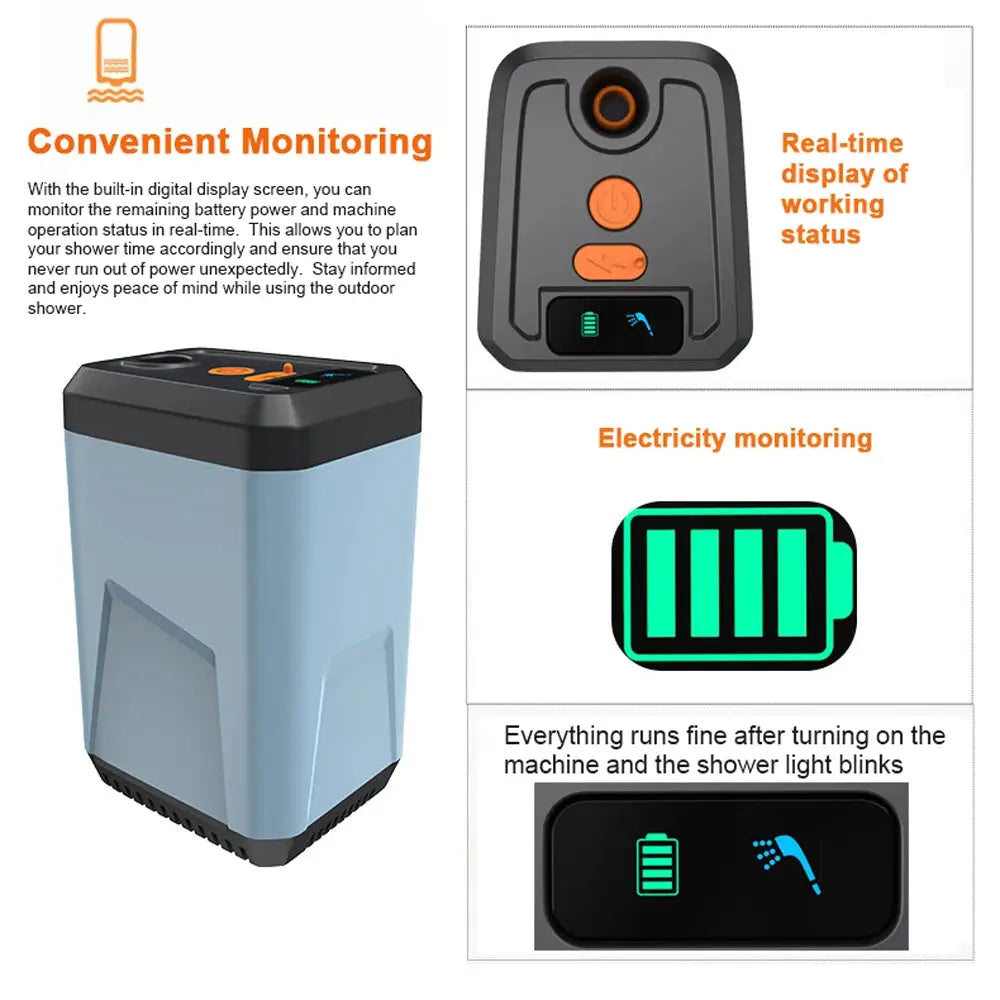 Convenient Monitoring

With the built-in digital display screen, you can monitor the remaining battery power and machine operation status in real-time. This allows you to plan your shower time accordingly and ensure that you never run out of power unexpectedly. Stay informed and enjoys peace of mind while using the outdoor shower.

Real-time display of working status

Electricity monitoring

Everything runs fine after turning on the machine and the shower light blinks