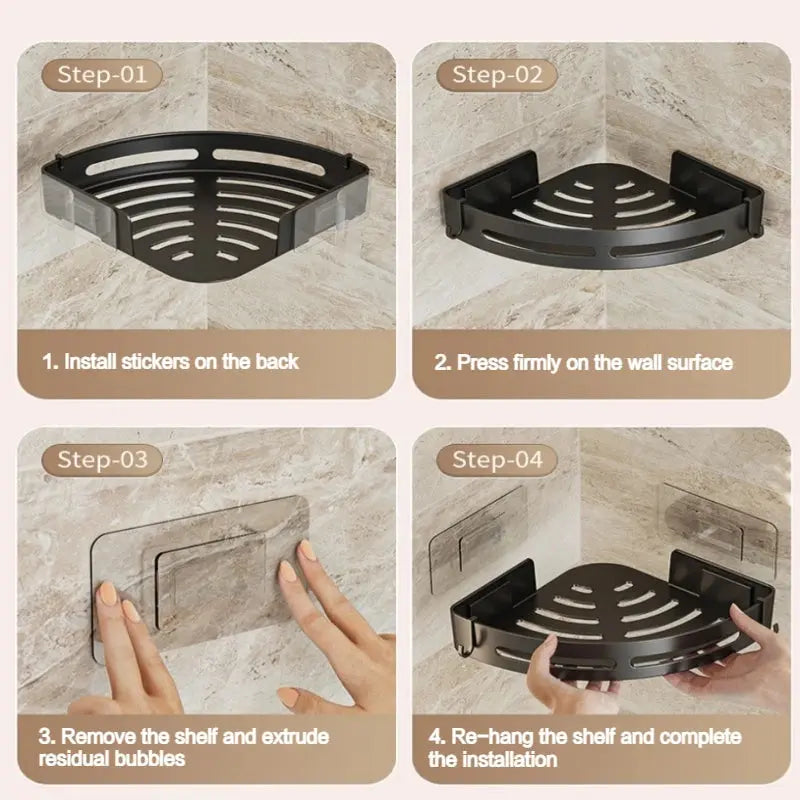 Step-01

1. Install stickers on the back

Step-02

2. Press firmly on the wall surface

Step-03

3. Remove the shelf and extrude residual bubbles

Step-04

4. Re-hang the shelf and complete the installation