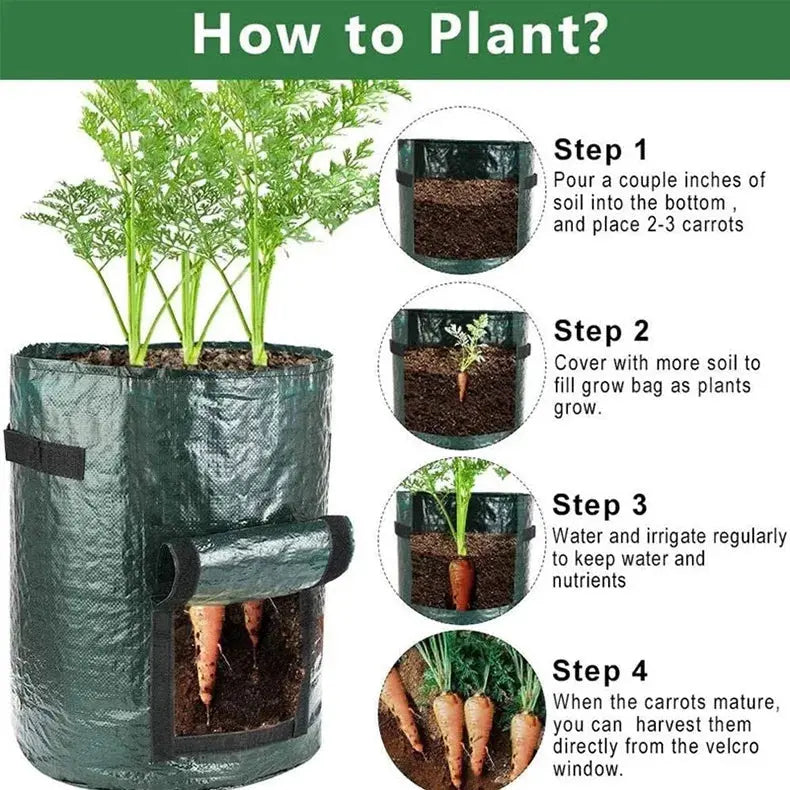 How to Plant?

Step 1
Pour a couple inches of soil into the bottom , and place 2-3 carrots

Step 2
Cover with more soil to fill grow bag as plants grow.

Step 3
Water and irrigate regularly to keep water and nutrients

Step 4
When the carrots mature, you can harvest them directly from the velcro window.