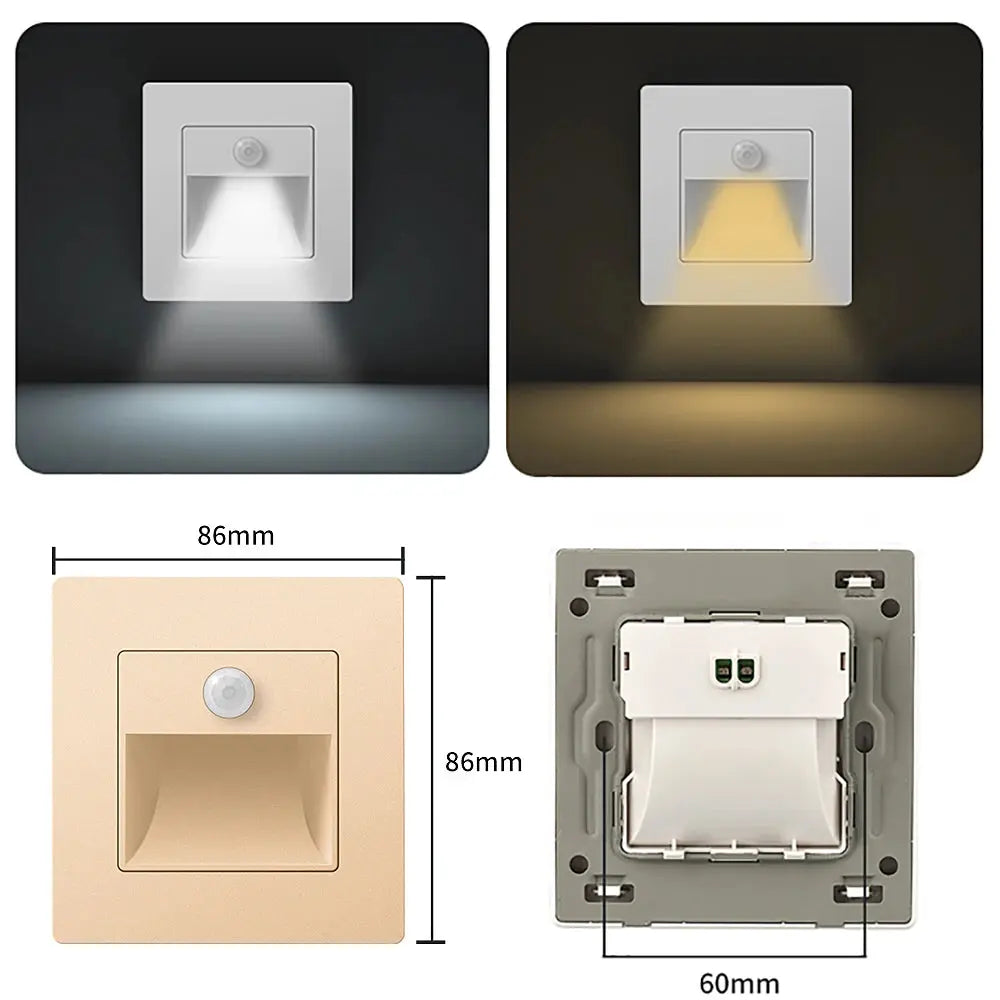 86mm

86mm

60mm